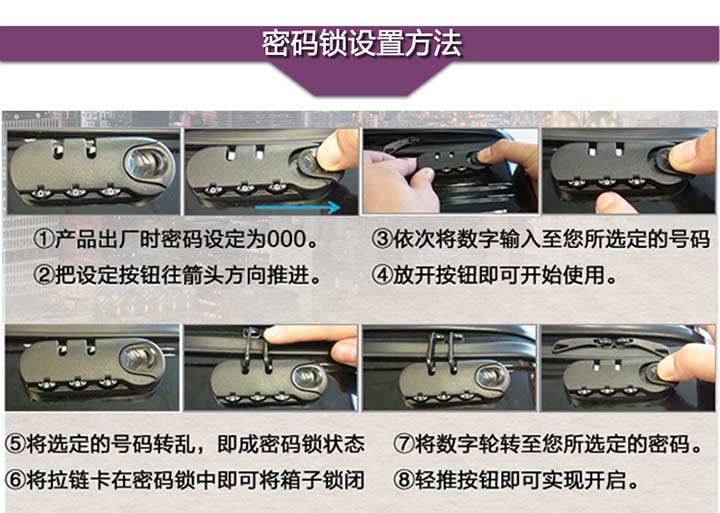 密码锁设置方法

①产品出厂时密码设定为000。
②把设定按钮往箭头方向推进。

③依次将数字输入至您所选定的号码
④放开按钮即可开始使用。

⑤将选定的号码转乱，即成密码锁状态
⑥将拉链卡在密码锁中即可将箱子锁闭

⑦将数字轮转至您所选定的密码。
⑧轻推按钮即可实现开启。